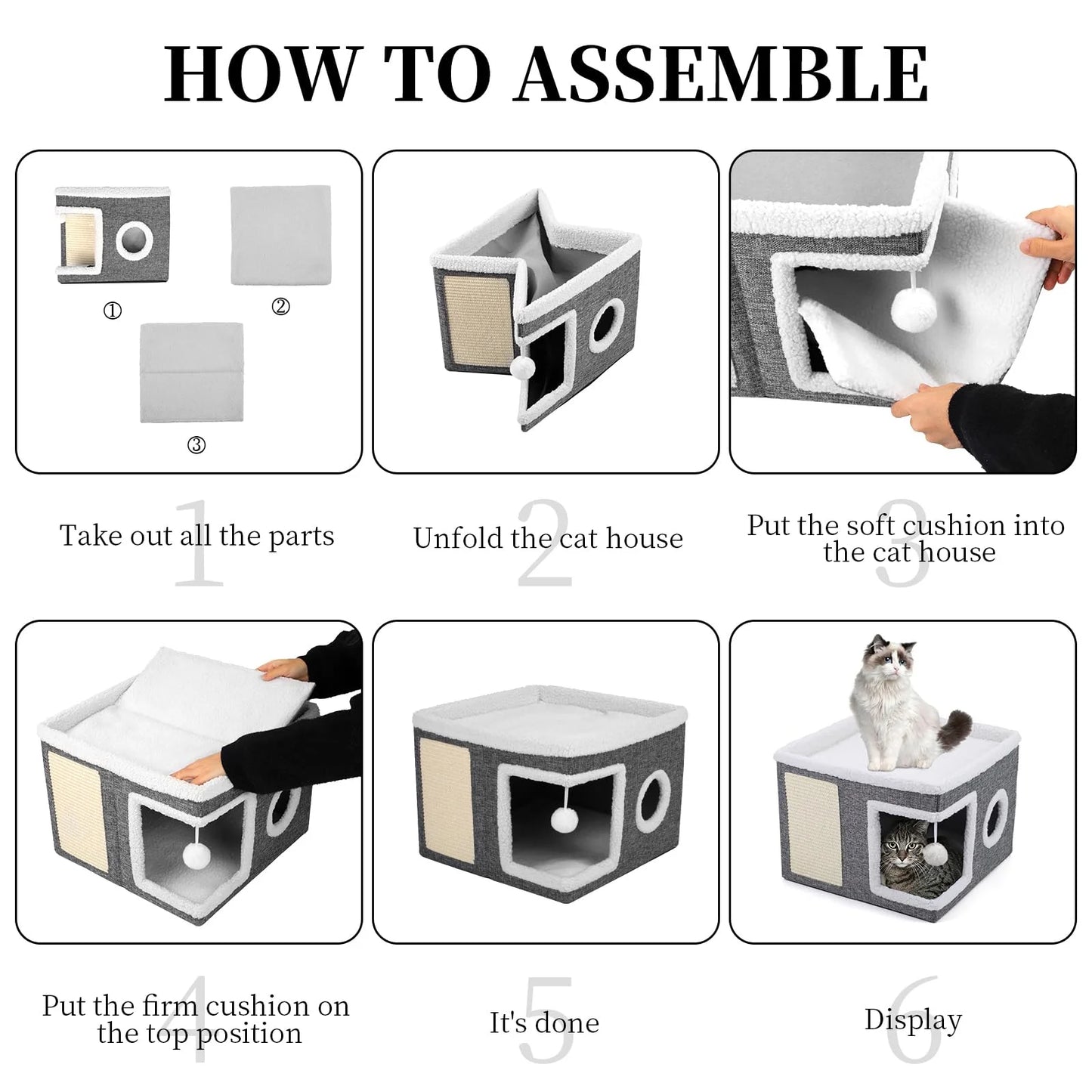 HOW TO ASSEMBLE

①

②

③

1
Take out all the parts

2
Unfold the cat house

3
Put the soft cushion into the cat house

4
Put the firm cushion on the top position

5
It's done

6
Display