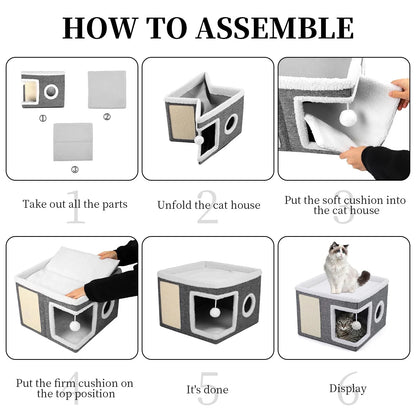 HOW TO ASSEMBLE

①

②

③

1
Take out all the parts

2
Unfold the cat house

3
Put the soft cushion into the cat house

4
Put the firm cushion on the top position

5
It's done

6
Display