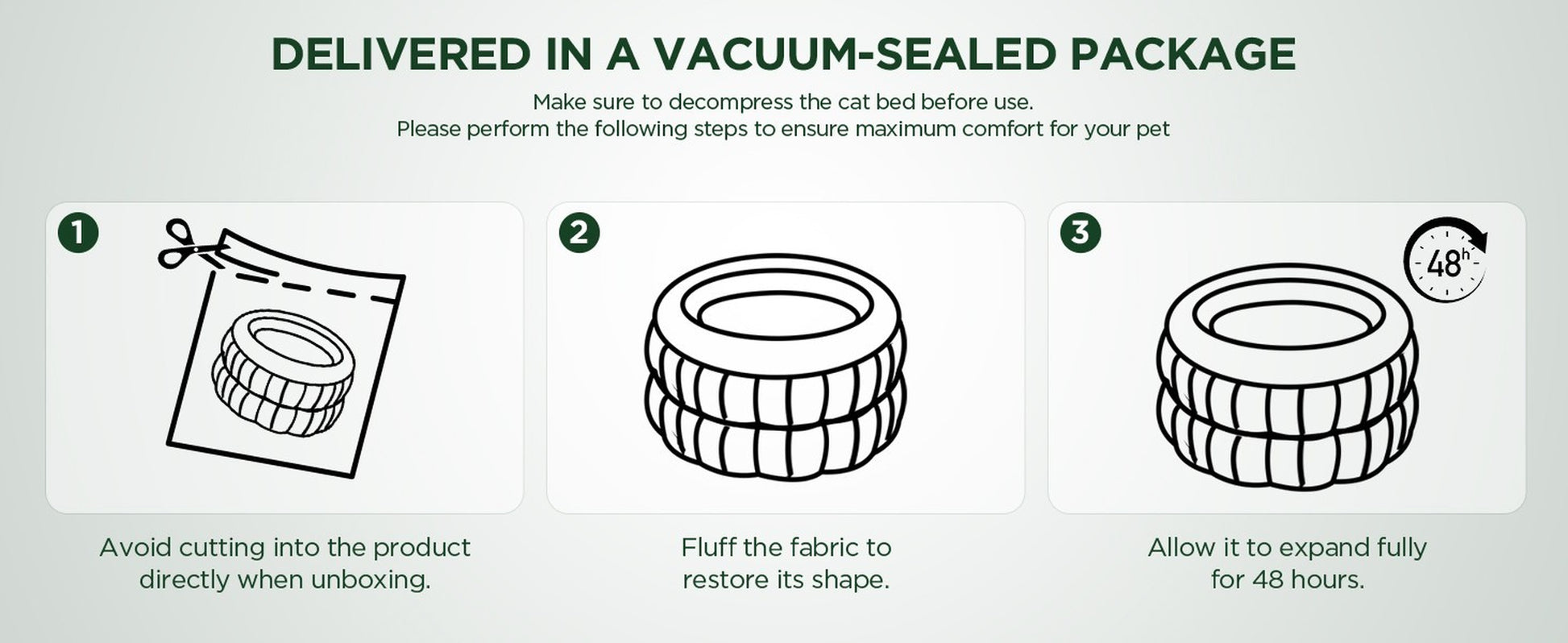 DELIVERED IN A VACUUM-SEALED PACKAGE

Make sure to decompress the cat bed before use.
Please perform the following steps to ensure maximum comfort for your pet

1

Avoid cutting into the product directly when unboxing.

2

Fluff the fabric to restore its shape.

3

48h

Allow it to expand fully for 48 hours.