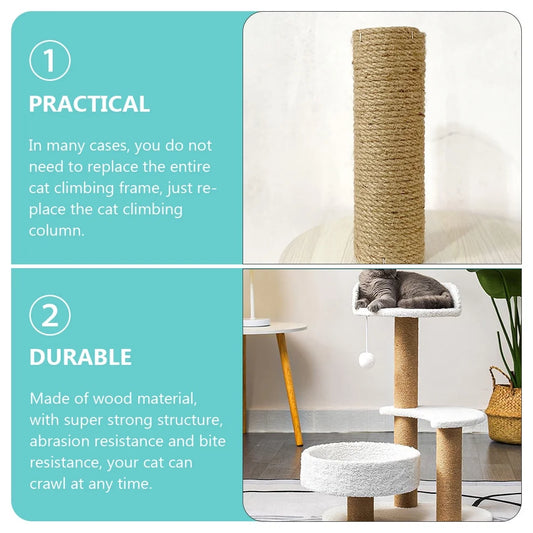 1

PRACTICAL

In many cases, you do not need to replace the entire cat climbing frame, just replace the cat climbing column.

2

DURABLE

Made of wood material, with super strong structure, abrasion resistance and bite resistance, your cat can crawl at any time.