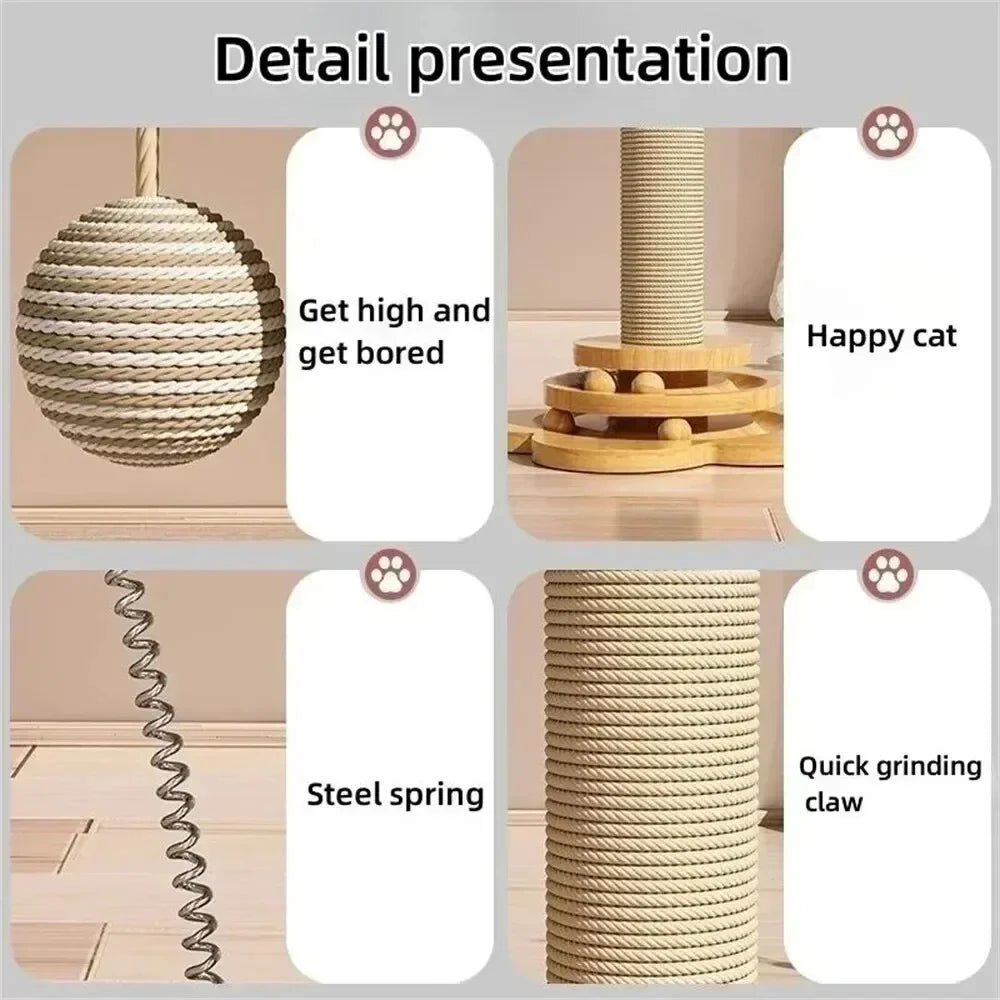 Detail presentation

Get high and get bored

Happy cat

Steel spring

Quick grinding claw