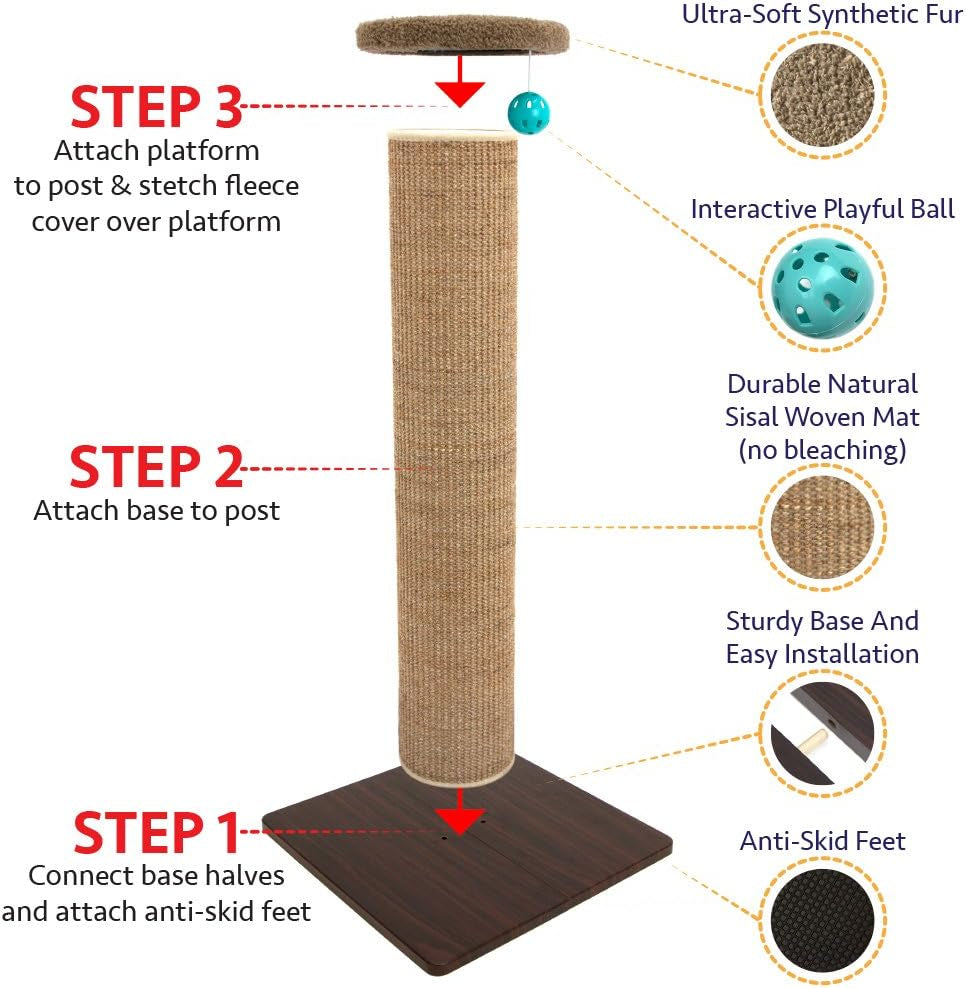 STEP 3
Attach platform to post & stetch fleece cover over platform

STEP 2
Attach base to post

STEP 1
Connect base halves and attach anti-skid feet

Ultra-Soft Synthetic Fur

Interactive Playful Ball

Durable Natural Sisal Woven Mat (no bleaching)

Sturdy Base And Easy Installation

Anti-Skid Feet