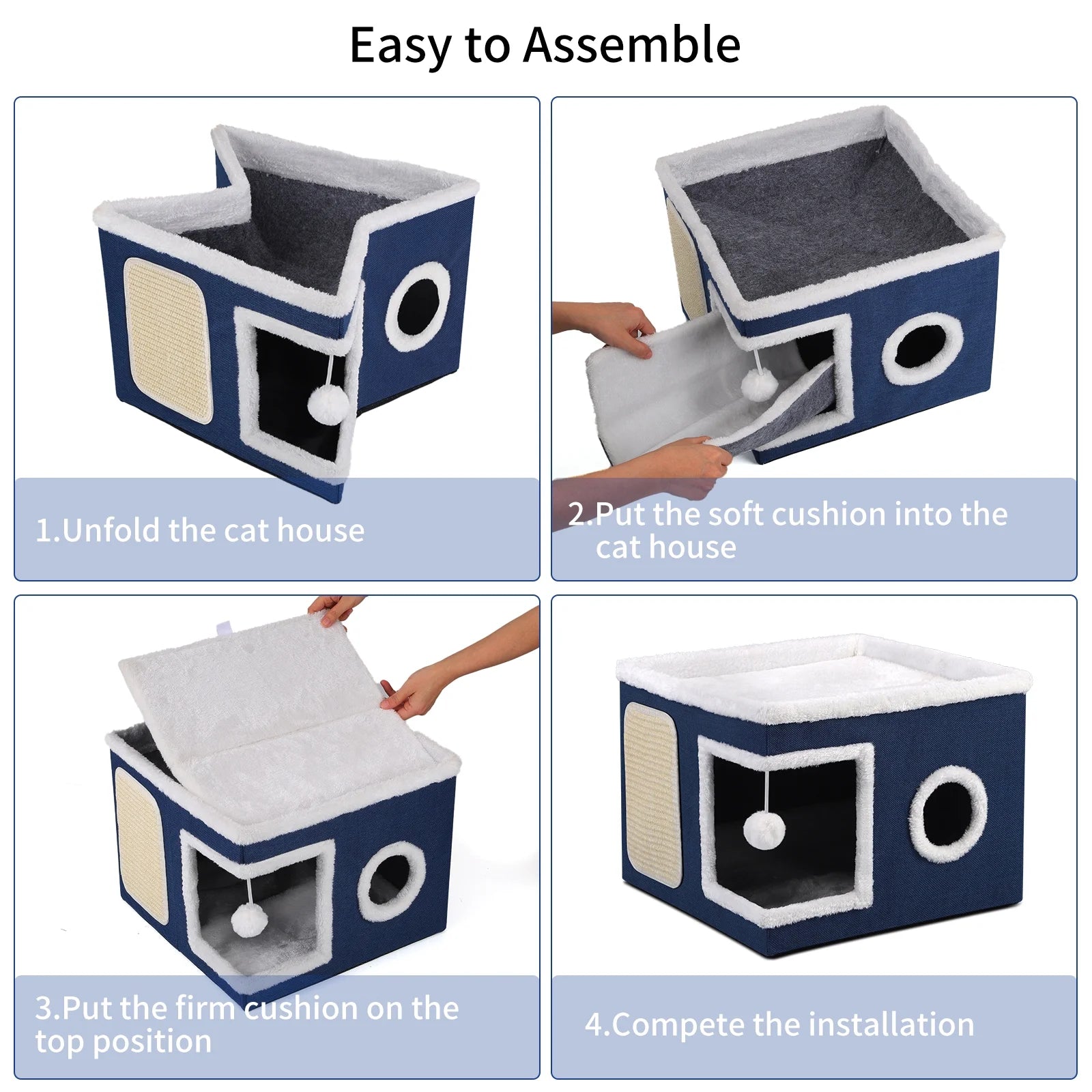 Easy to Assemble

1.Unfold the cat house

2.Put the soft cushion into the cat house

3.Put the firm cushion on the top position

4.Compete the installation