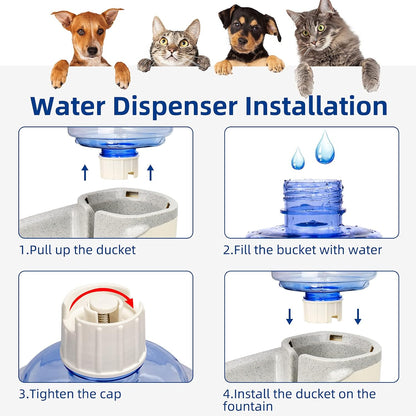 Water Dispenser Installation

1.Pull up the ducket

2.Fill the bucket with water

3.Tighten the cap

4.Install the ducket on the fountain