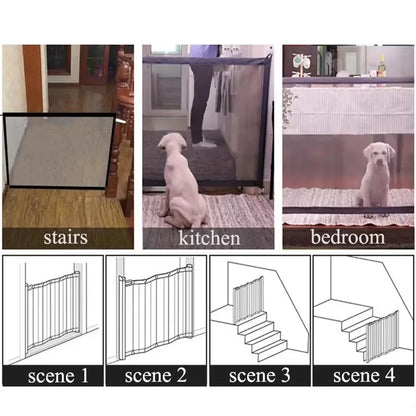 stairs kitchen bedroom

scene 1 scene 2 scene 3 scene 4