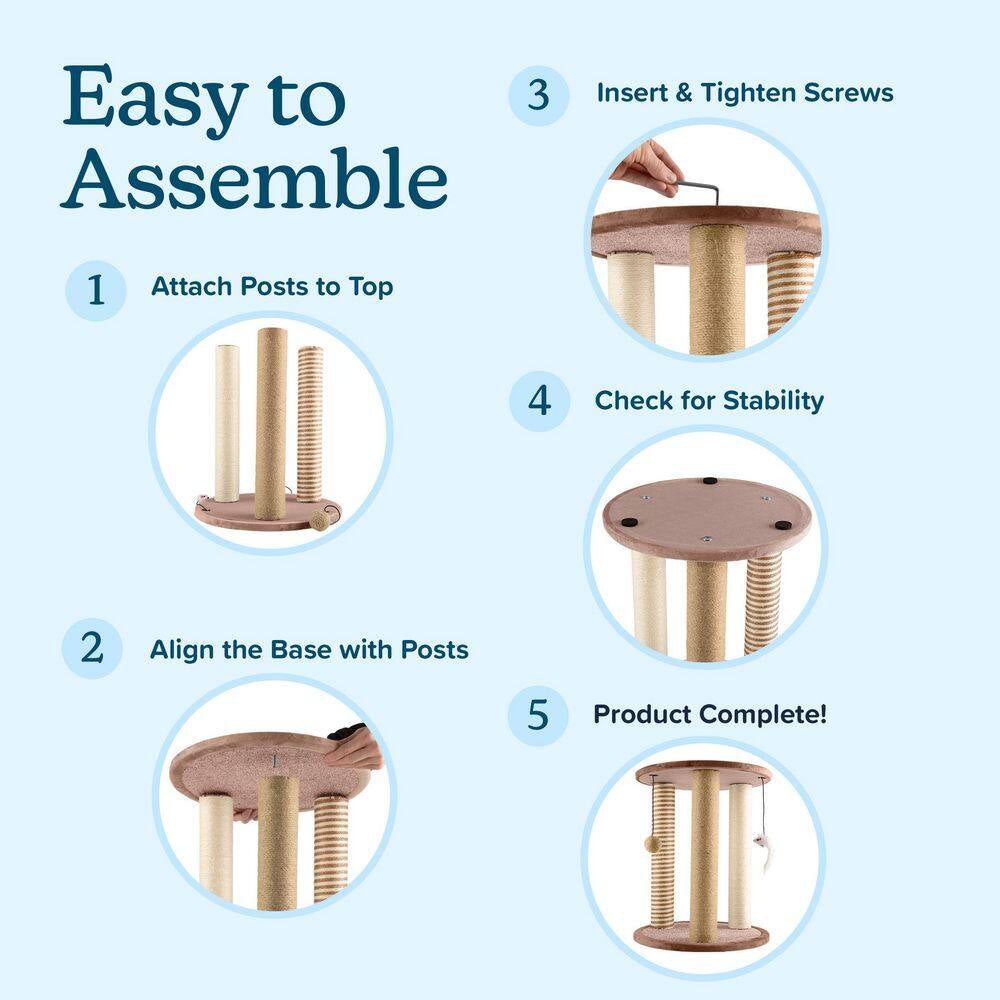 Easy to Assemble

1 Attach Posts to Top

2 Align the Base with Posts

3 Insert & Tighten Screws

4 Check for Stability

5 Product Complete!