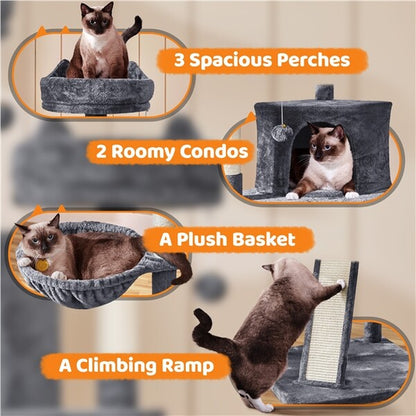 3 Spacious Perches

2 Roomy Condos

A Plush Basket

A Climbing Ramp