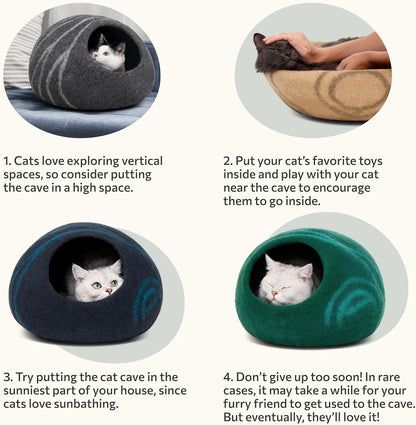 1. Cats love exploring vertical spaces, so consider putting the cave in a high space.

2. Put your cat's favorite toys inside and play with your cat near the cave to encourage them to go inside.

3. Try putting the cat cave in the sunniest part of your house, since cats love sunbathing.

4. Don't give up too soon! In rare cases, it may take a while for your furry friend to get used to the cave. But eventually, they'll love it!